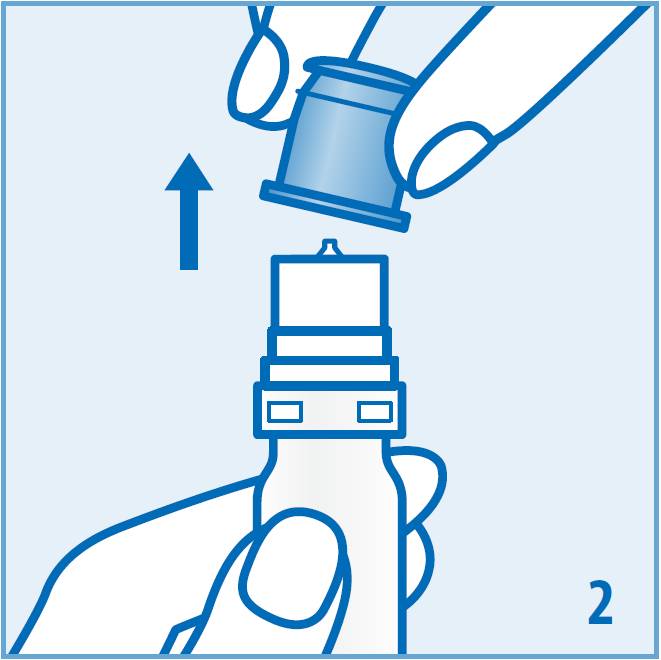 2